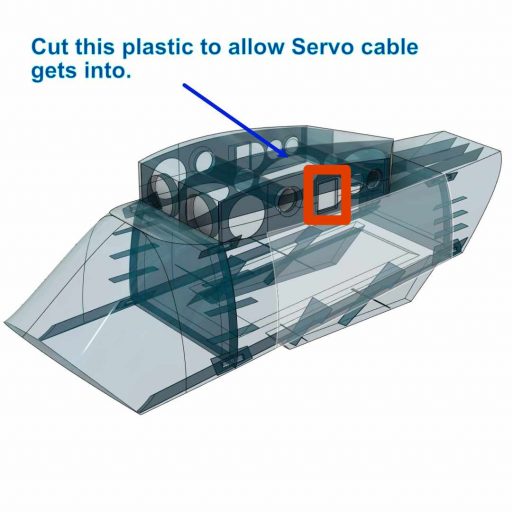 Cut this plastic to allow Servo cable gets into.