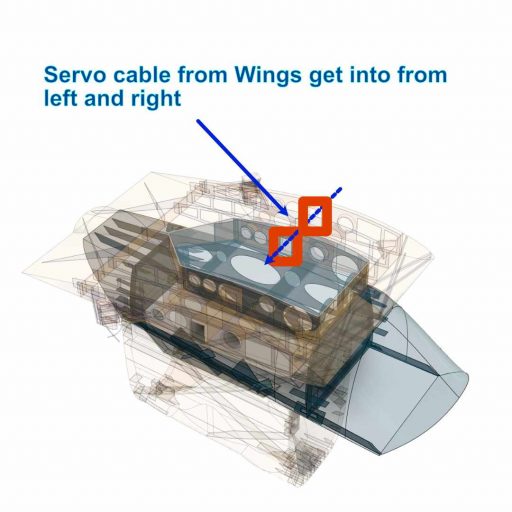 Servo cable from Wings get into from left and right