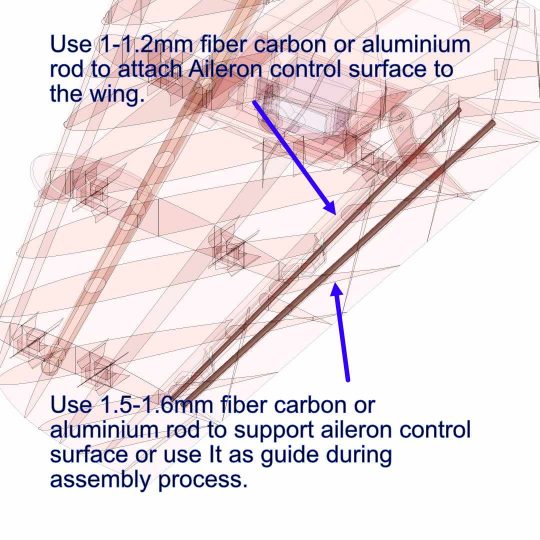 Use 1-1.2mm fiber carbon or aluminium rod to attach Aileron control surface to the wing.

Use 1.5-1.6mm fiber carbon or aluminium rod to support aileron control surface or use It as guide during assembly process.