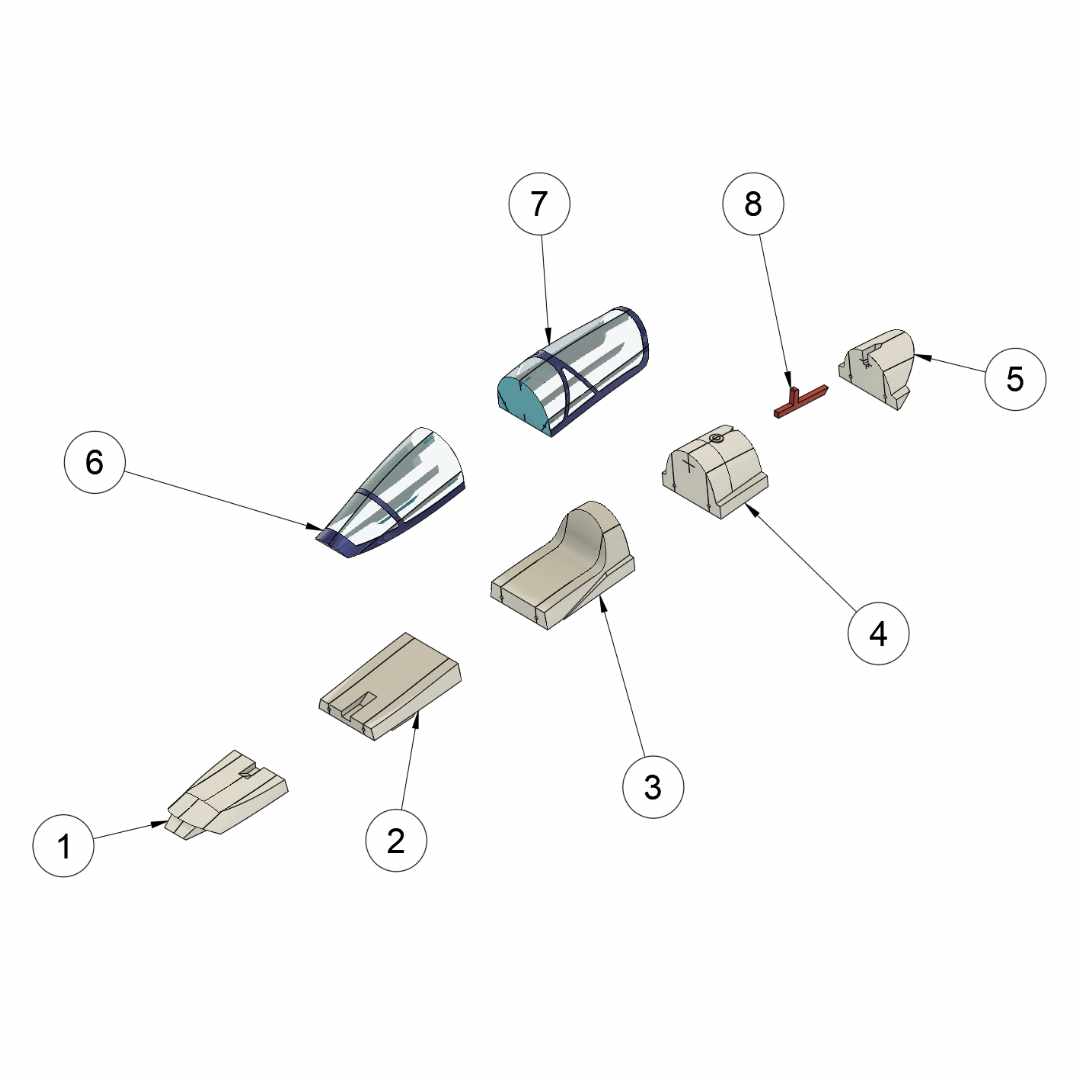 7
8
5
6
4
3
2
1