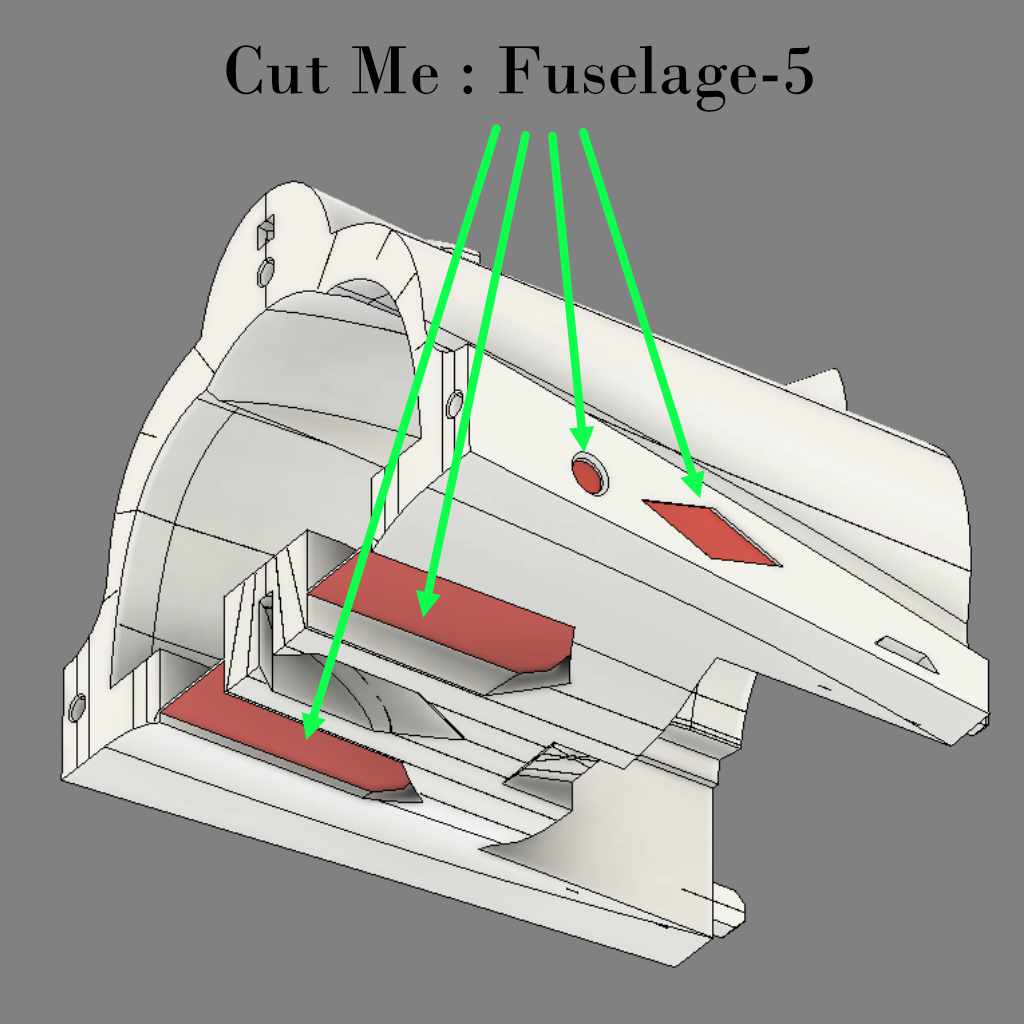 Cut Me : Fuselage-5