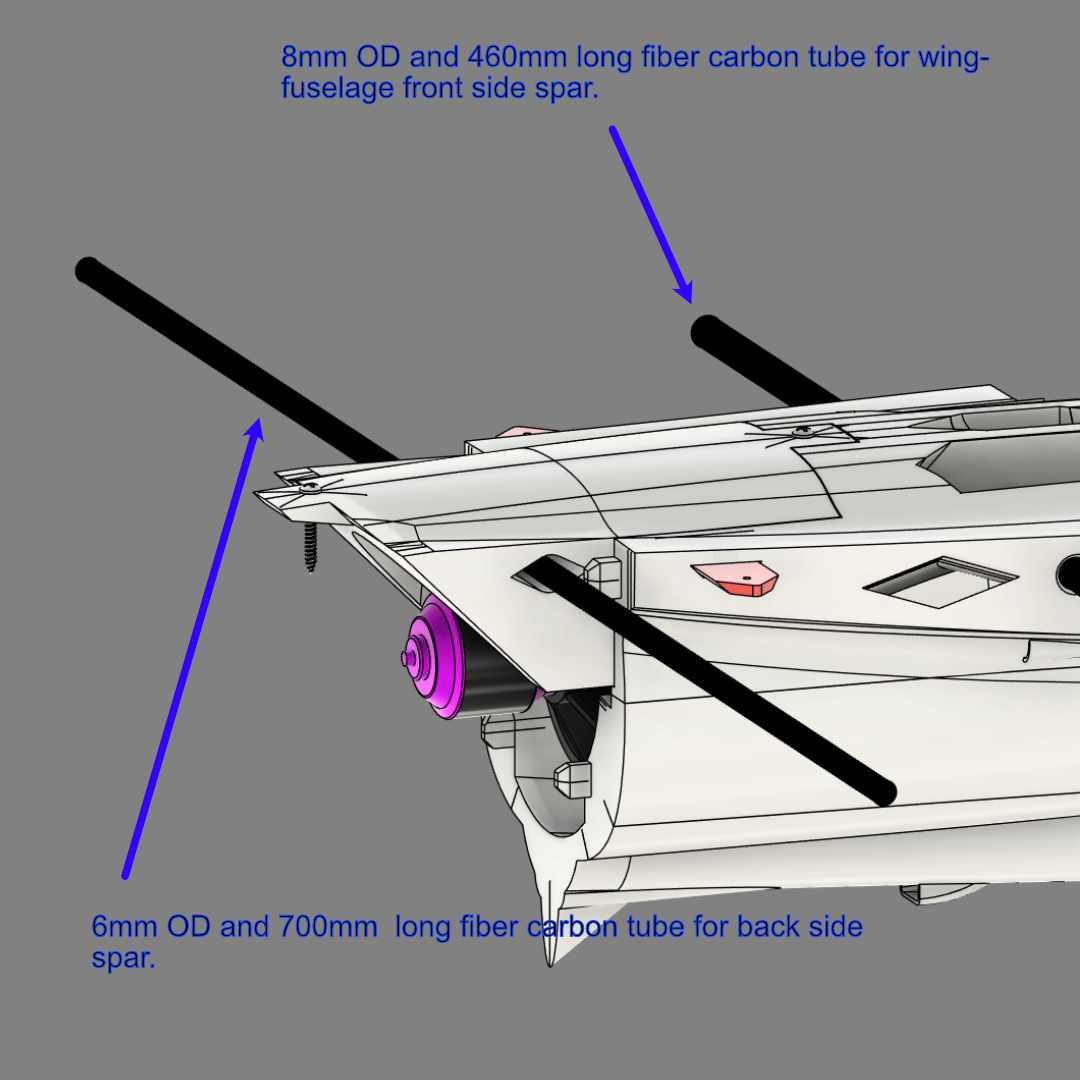 8mm OD and 460mm long fiber carbon tube for wing-fuselage front side spar.

6mm OD and 700mm  long fiber carbon tube for back side spar.