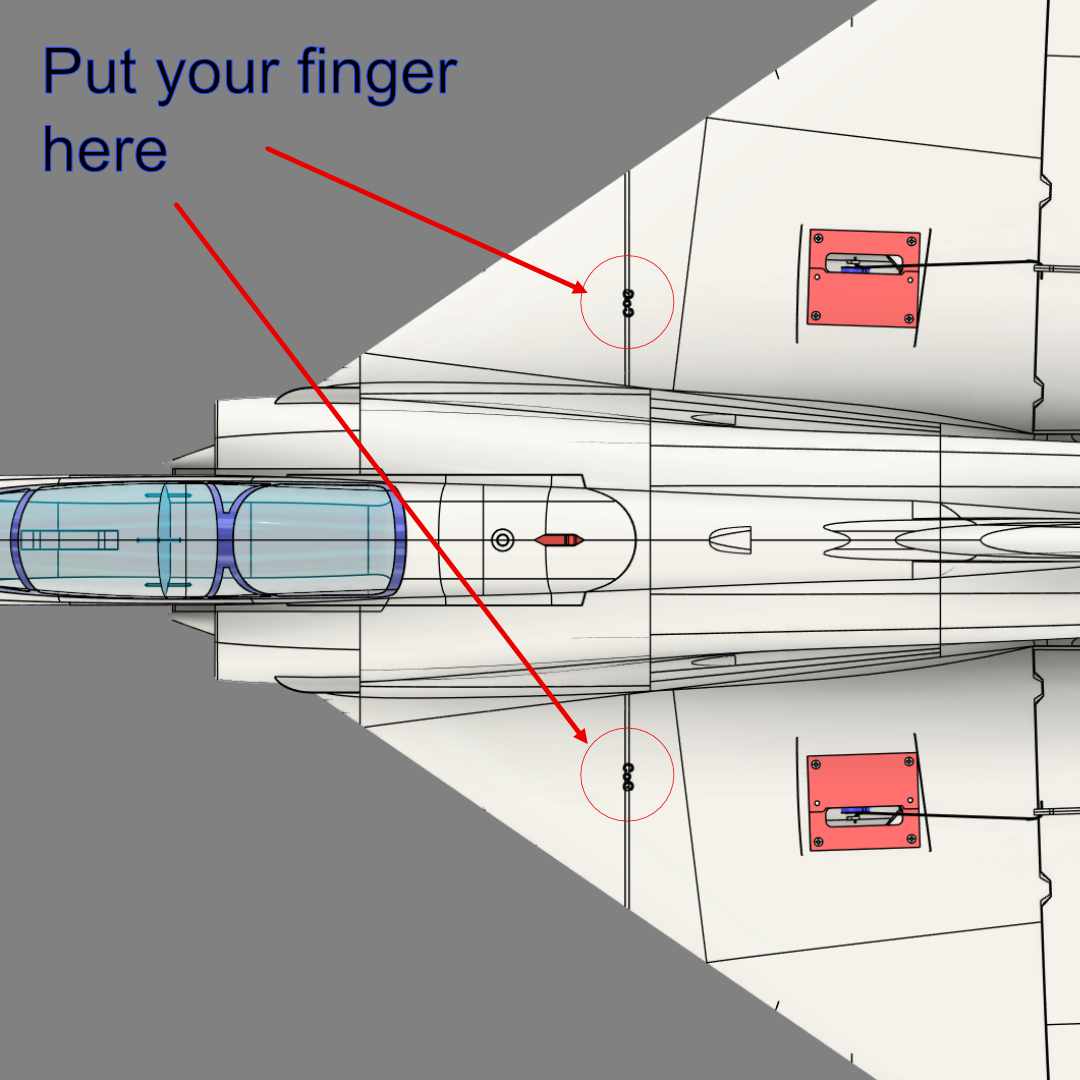 Put your finger here

CoG

CoG