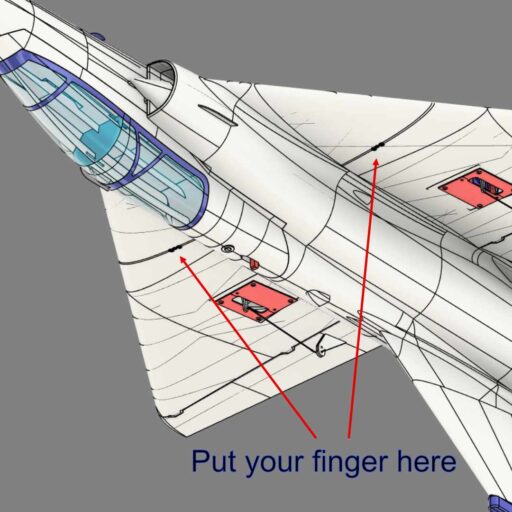 Put your finger here