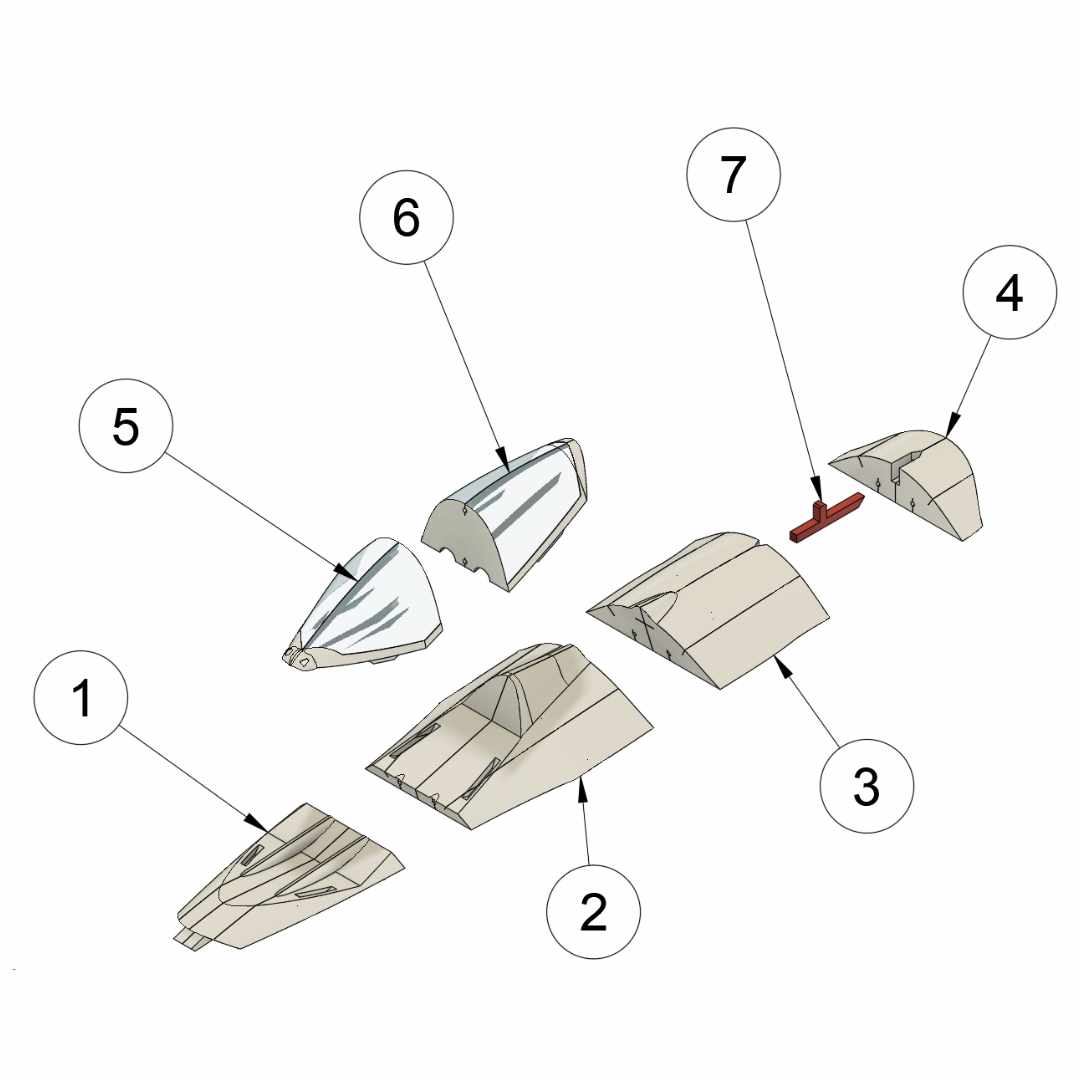 7
6
4
5
1
3
2