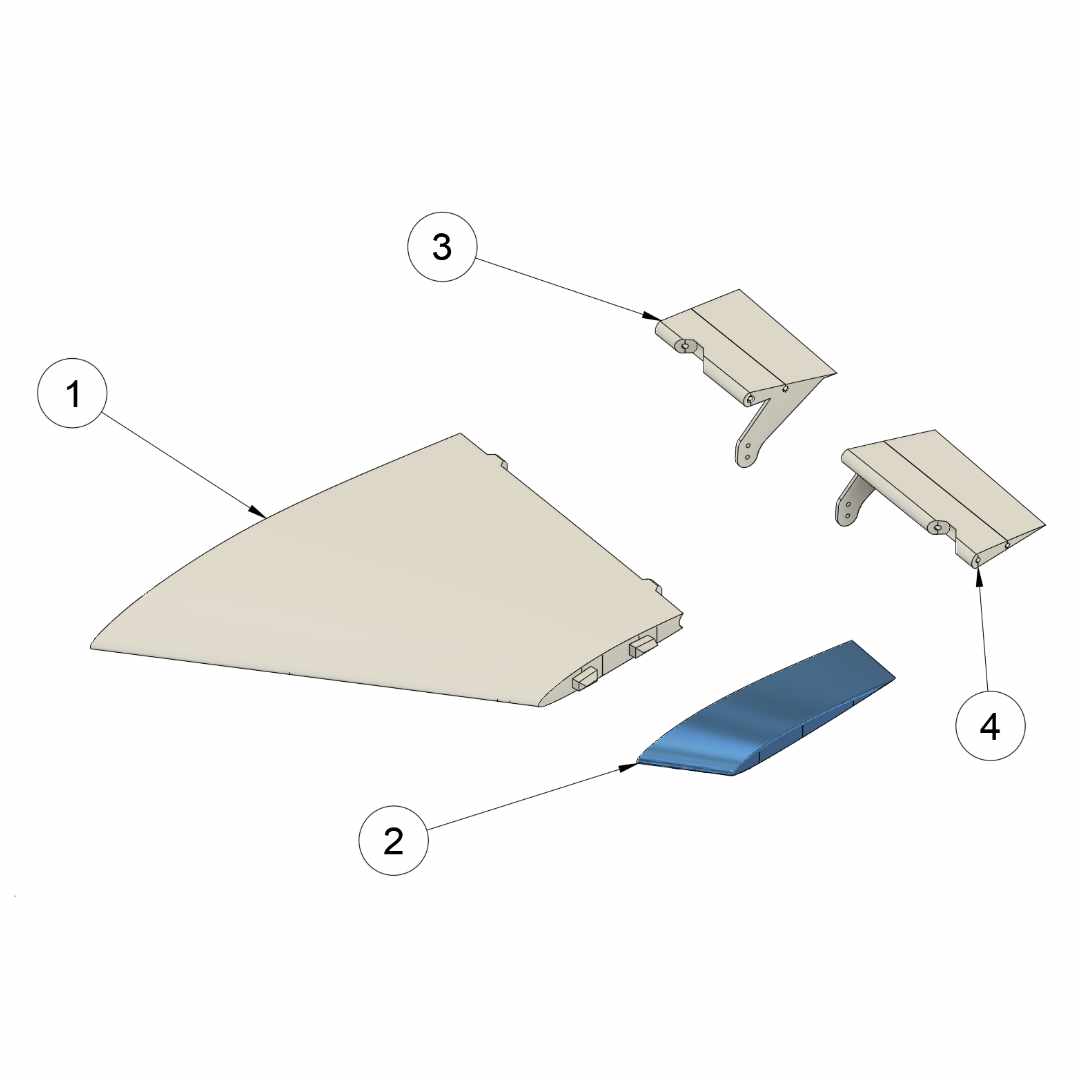 3

1

4

2