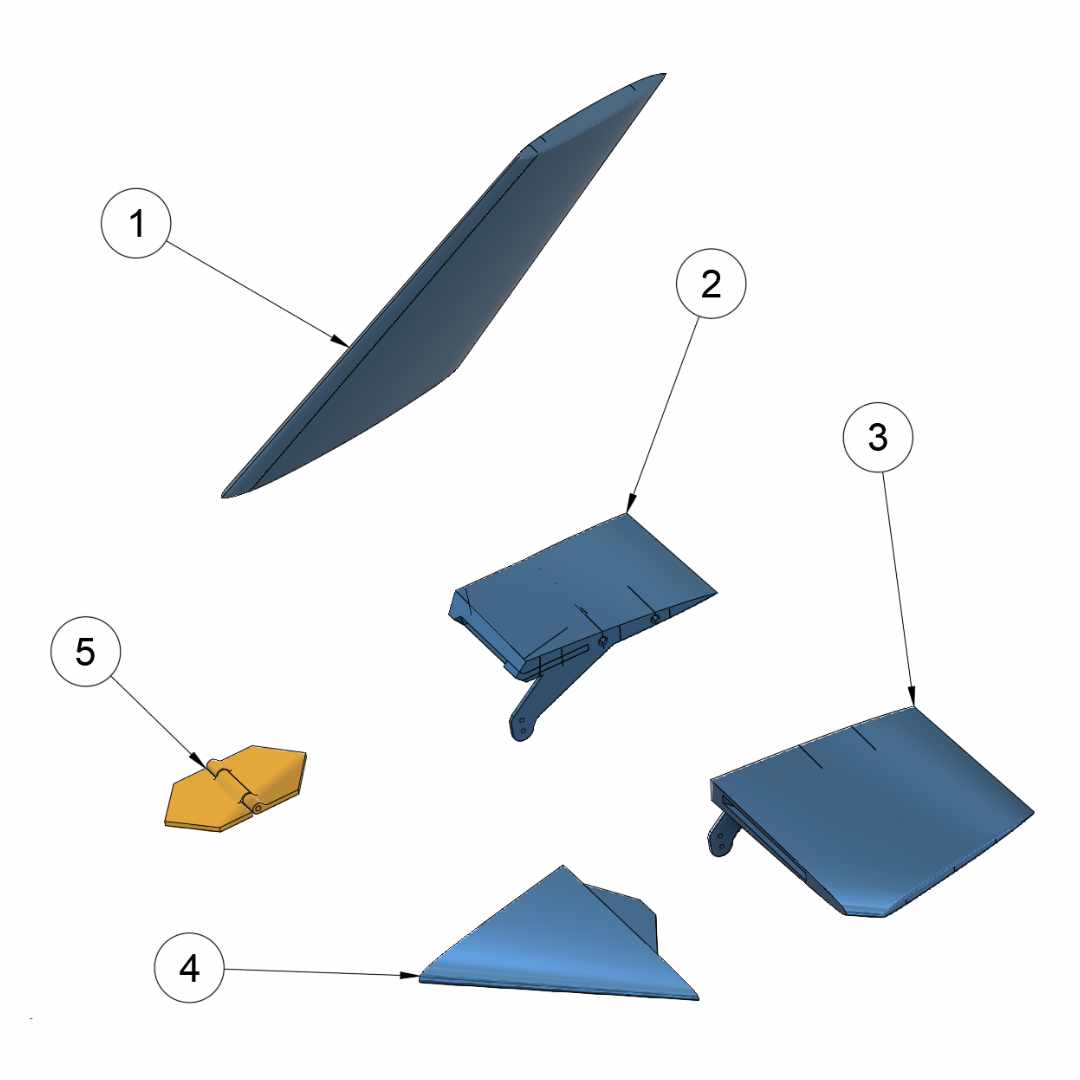 1
2
3
5
4